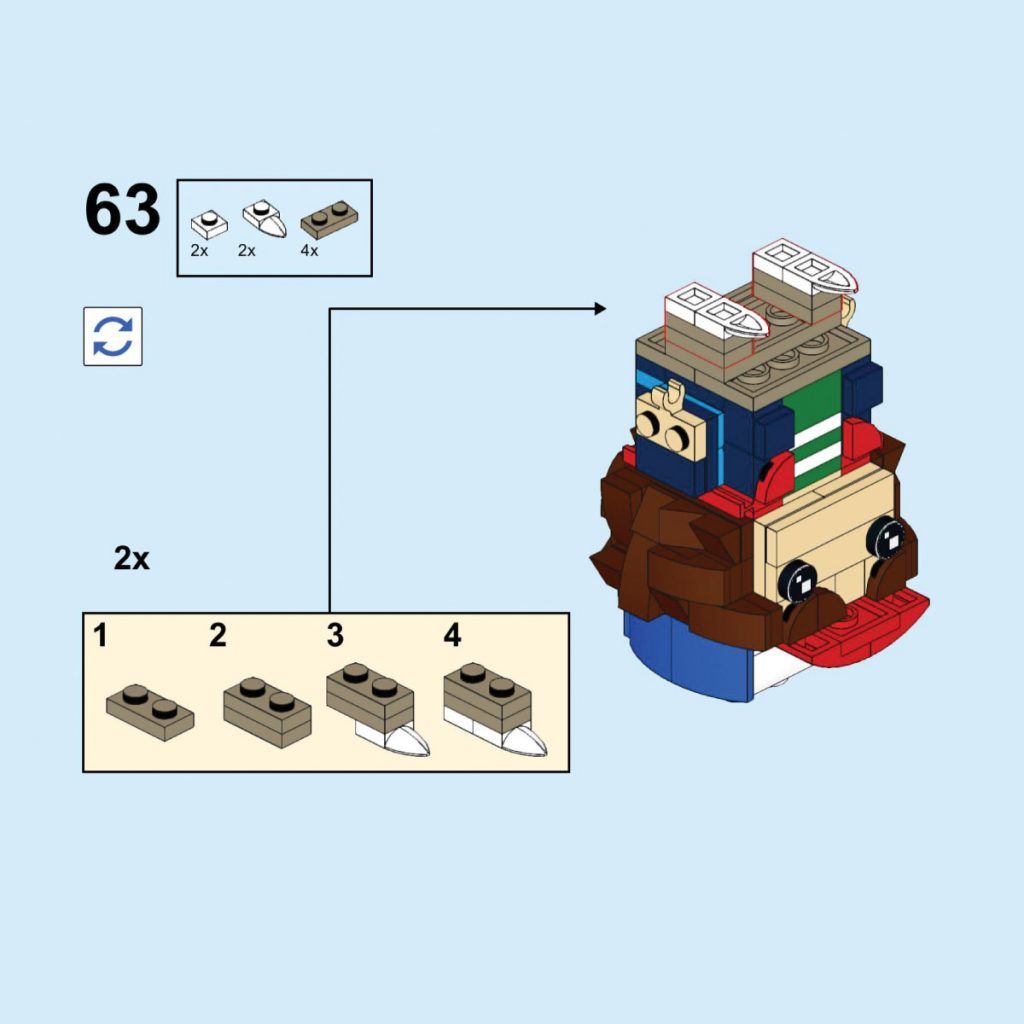 63

2x 2x 4x

2x

1 2 3 4